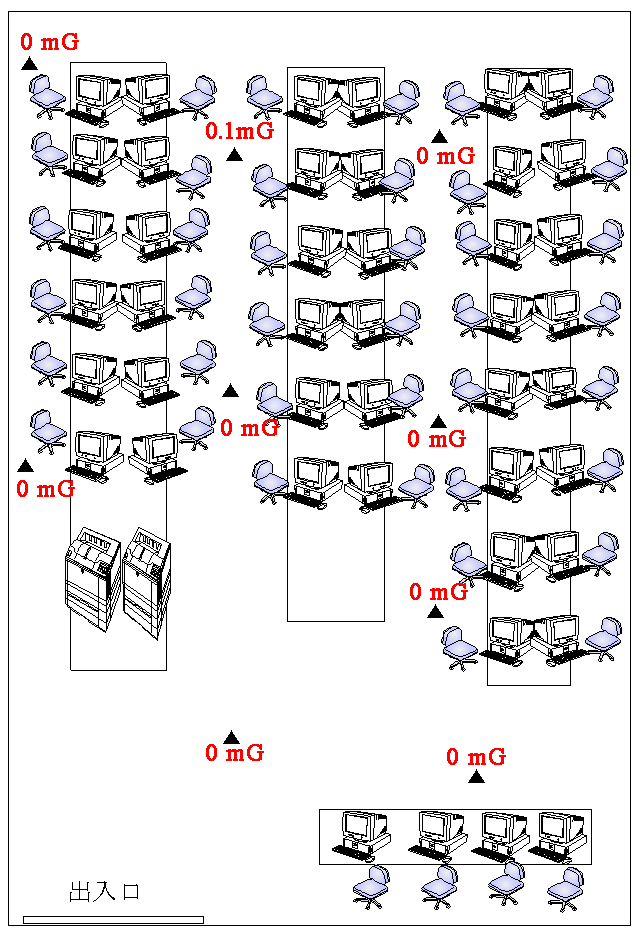 0 mG

0.1mG

0 mG

0 mG

0 mG

0 mG

0 mG

0 mG

0 mG

出入口